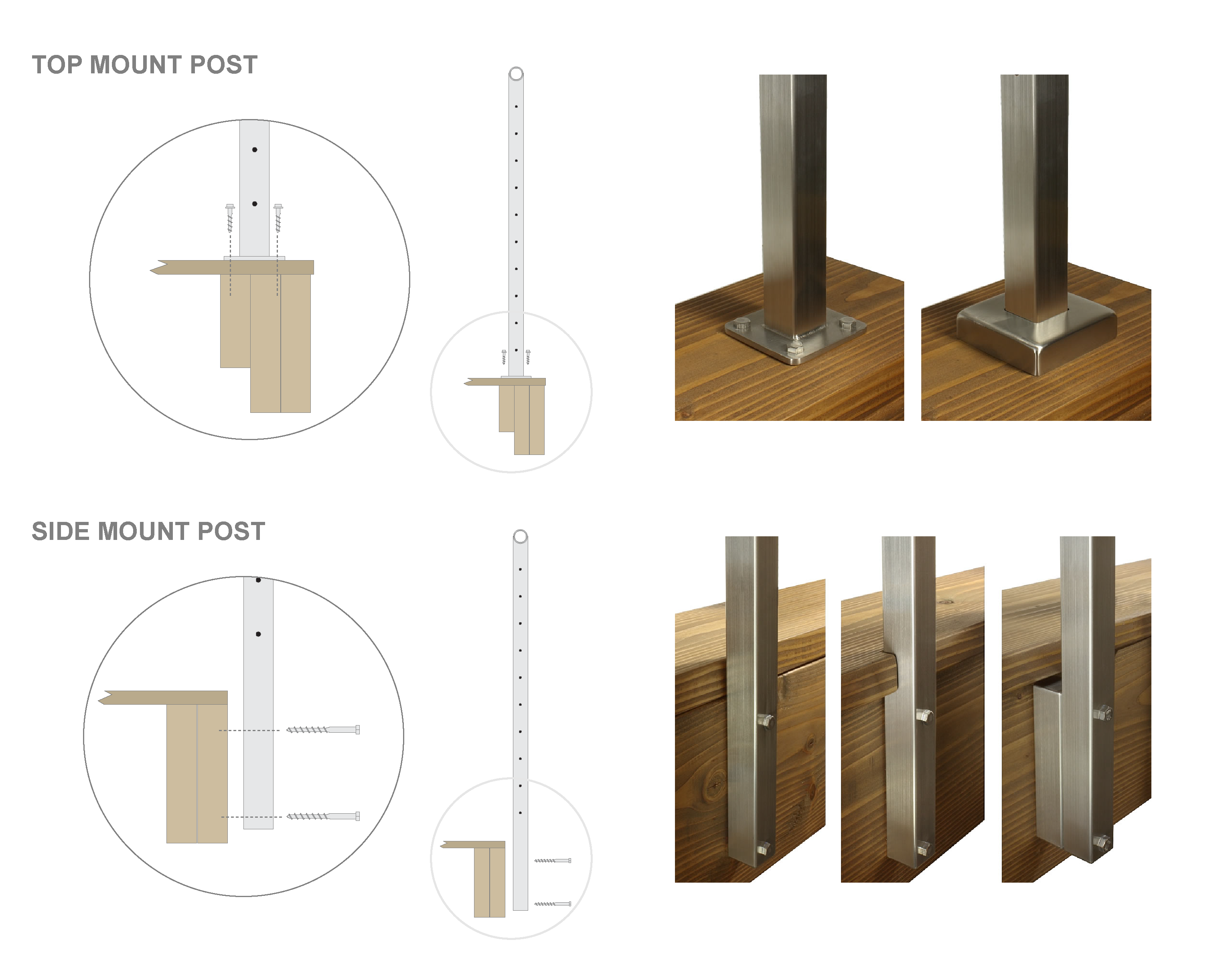 TOP MOUNT POST

SIDE MOUNT POST